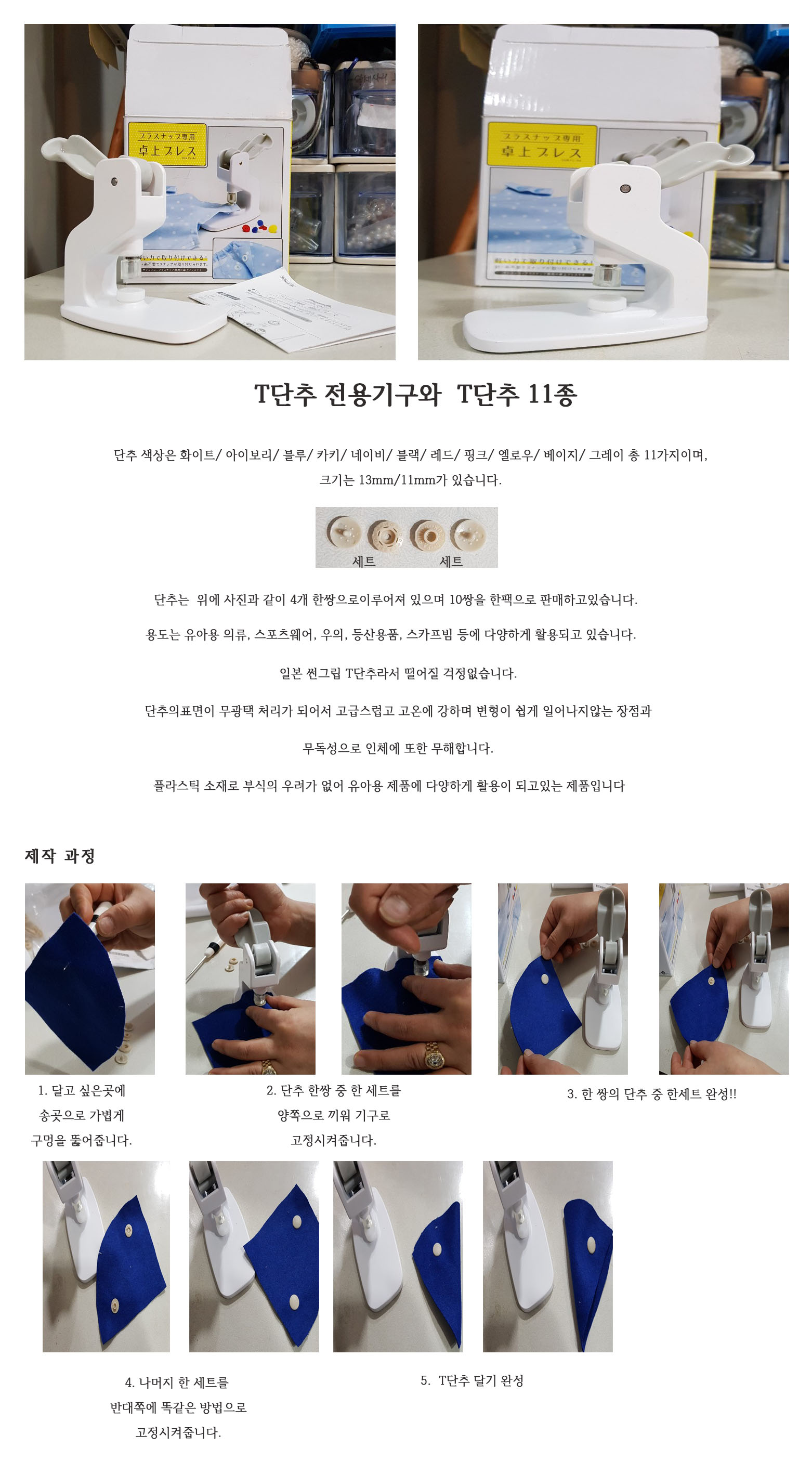 プラスナップ専用
卓上プレス

軽い力で取り付けできる!

プラスナップ専用
卓上プレス

軽い力で取り付けできる!

T단추 전용기구와 T단추 11종

단추 색상은 화이트/ 아이보리/ 블루/ 카키/ 네이비/ 블랙/ 레드/ 핑크/ 옐로우/ 베이지/ 그레이 총 11가지이며, 크기는 13mm/11mm가 있습니다.

세트 세트

단추는 위에 사진과 같이 4개 한쌍으로이루어져 있으며 10쌍을 한팩으로 판매하고있습니다.

용도는 유아용 의류, 스포츠웨어, 우의, 등산용품, 스카프빔 등에 다양하게 활용되고 있습니다.

일본 썬그립 T단추라서 떨어질 걱정없습니다.

단추의표면이 무광택 처리가 되어서 고급스럽고 고온에 강하며 변형이 쉽게 일어나지않는 장점과

무독성으로 인체에 또한 무해합니다.

플라스틱 소재로 부식의 우려가 없어 유아용 제품에 다양하게 활용이 되고있는 제품입니다

제작 과정

1. 달고 싶은곳에 송곳으로 가볍게 구멍을 뚫어줍니다.

2. 단추 한쌍 중 한 세트를 양쪽으로 끼워 기구로 고정시켜줍니다.

3. 한 쌍의 단추 중 한세트 완성!!

4. 나머지 한 세트를 반대쪽에 똑같은 방법으로 고정시켜줍니다.

5. T단추 달기 완성